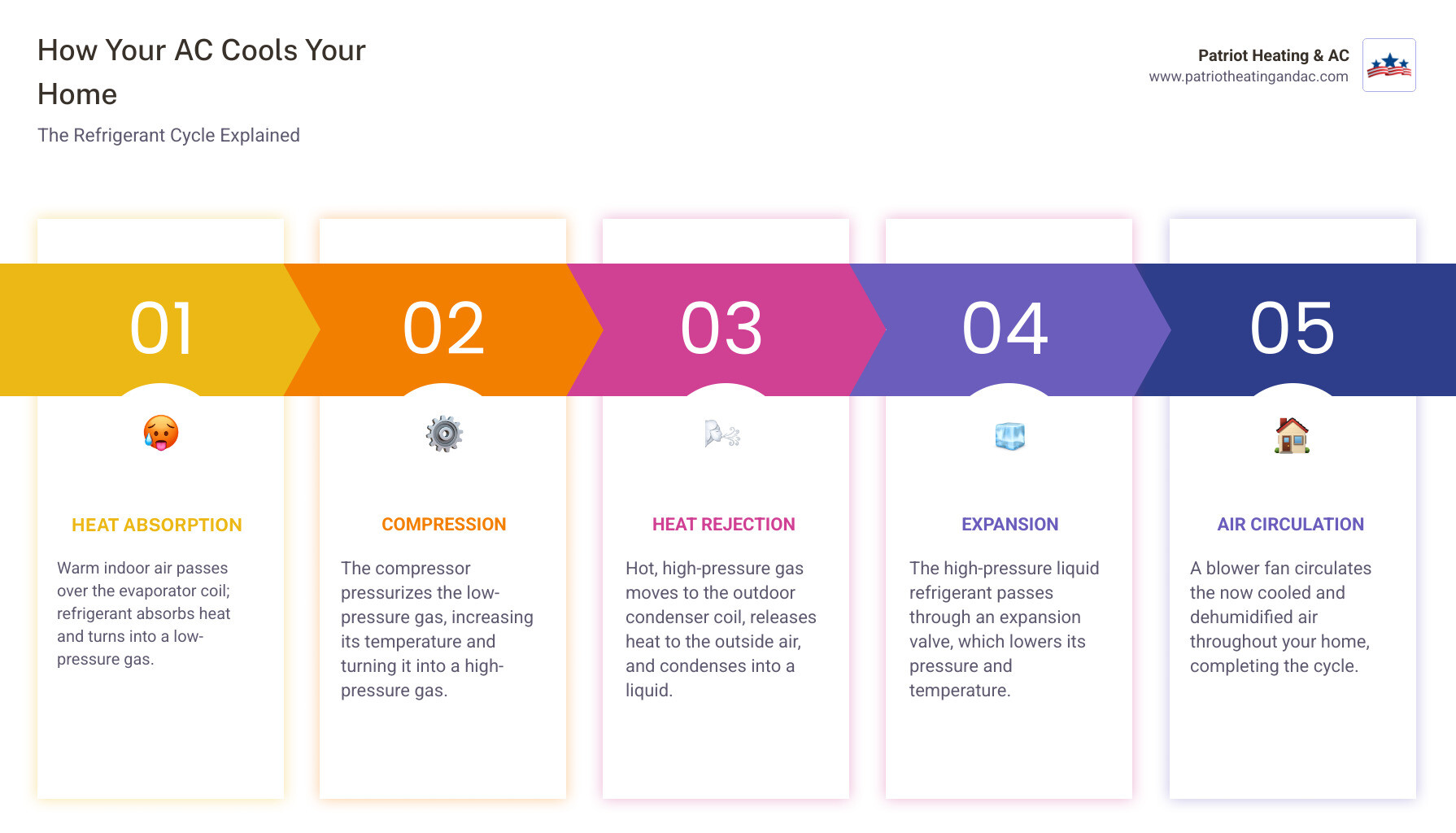 How Your AC Cools Your Home

The Refrigerant Cycle Explained

Patriot Heating & AC
www.patriotheatingandac.com

01

HEAT ABSORPTION

Warm indoor air passes over the evaporator coil; refrigerant absorbs heat and turns into a low-pressure gas.

02

COMPRESSION

The compressor pressurizes the low-pressure gas, increasing its temperature and turning it into a high-pressure gas.

03

HEAT REJECTION

Hot, high-pressure gas moves to the outdoor condenser coil, releases heat to the outside air, and condenses into a liquid.

04

EXPANSION

The high-pressure liquid refrigerant passes through an expansion valve, which lowers its pressure and temperature.

05

AIR CIRCULATION

A blower fan circulates the now cooled and dehumidified air throughout your home, completing the cycle.